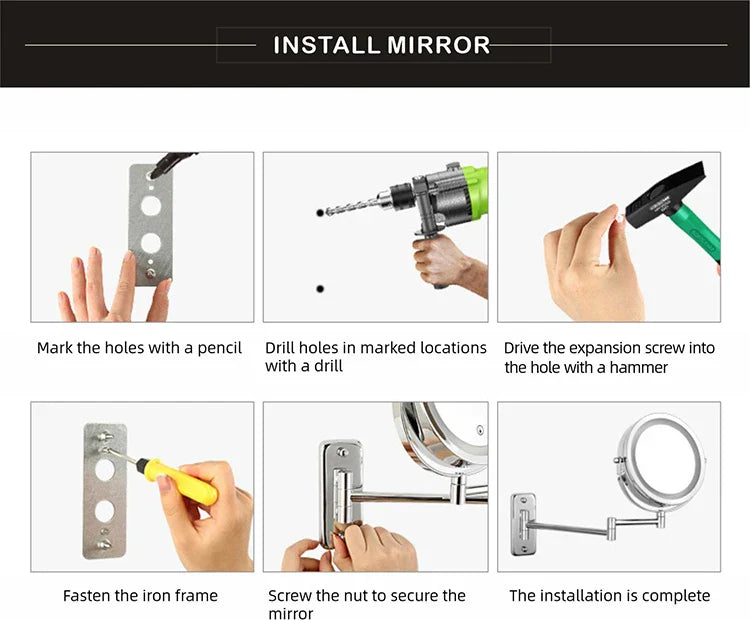 INSTALL MIRROR

Mark the holes with a pencil

Drill holes in marked locations with a drill

Drive the expansion screw into the hole with a hammer

Fasten the iron frame

Screw the nut to secure the mirror

The installation is complete