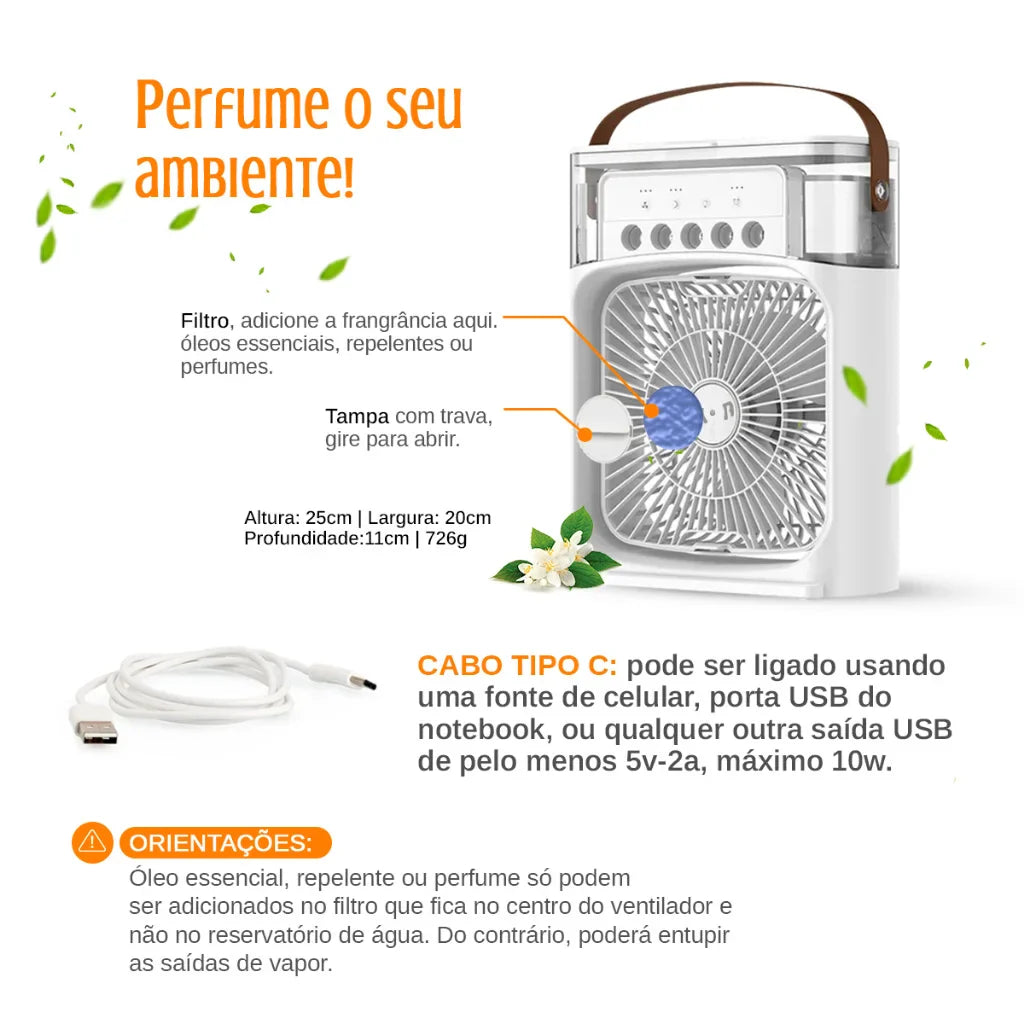 Perfume o seu ambiente!

Filtro, adicione a frangrância aqui. óleos essenciais, repelentes ou perfumes.

Tampa com trava, gire para abrir.

Altura: 25cm | Largura: 20cm
Profundidade:11cm | 726g

CABO TIPO C: pode ser ligado usando uma fonte de celular, porta USB do notebook, ou qualquer outra saída USB de pelo menos 5v-2a, máximo 10w.

ORIENTAÇÕES:
Óleo essencial, repelente ou perfume só podem ser adicionados no filtro que fica no centro do ventilador e não no reservatório de água. Do contrário, poderá entupir as saídas de vapor.