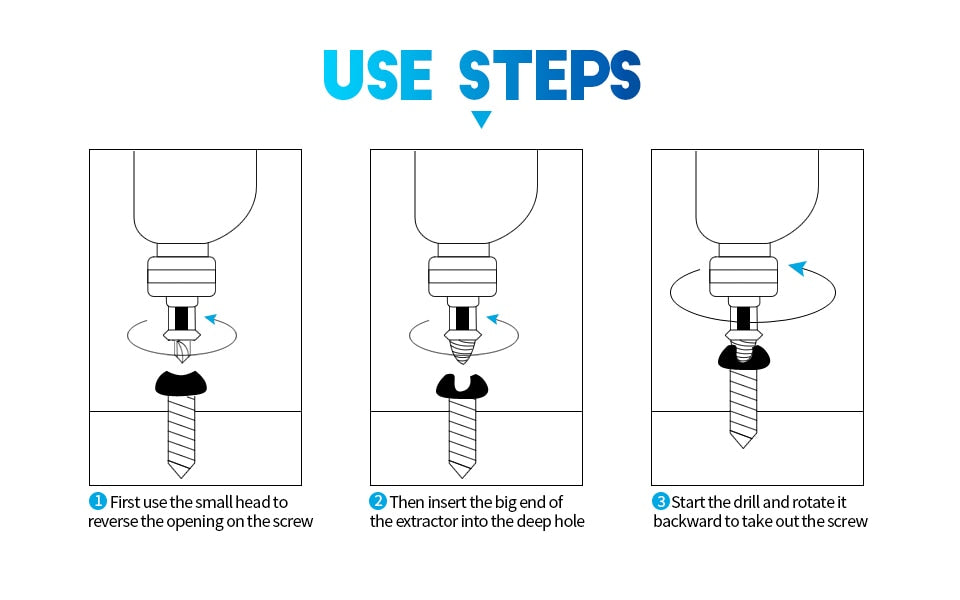 USE STEPS

1 First use the small head to reverse the opening on the screw

2 Then insert the big end of the extractor into the deep hole

3 Start the drill and rotate it backward to take out the screw