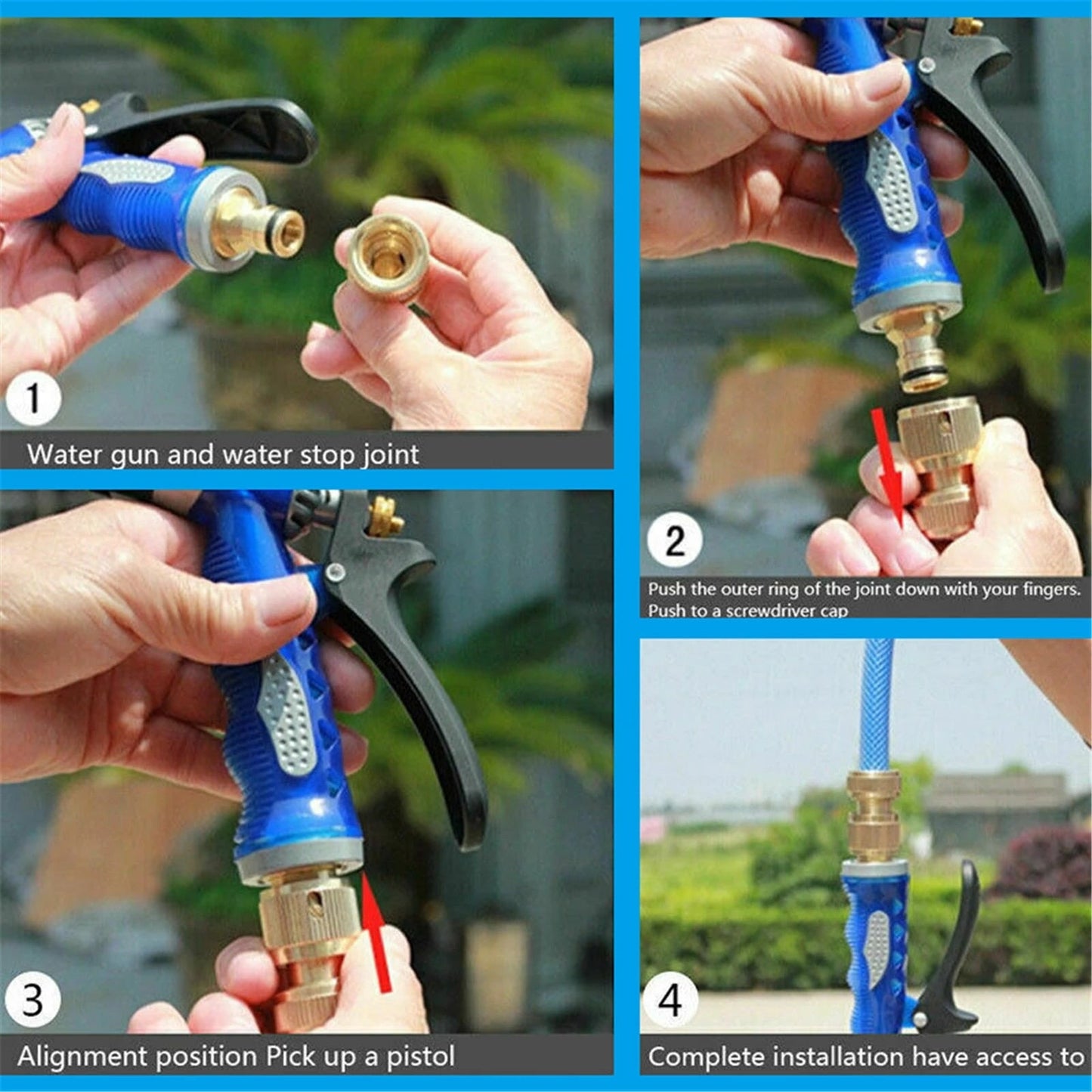 1
Water gun and water stop joint

2
Push the outer ring of the joint down with your fingers. Push to a screwdriver cap

3
Alignment position Pick up a pistol

4
Complete installation have access to